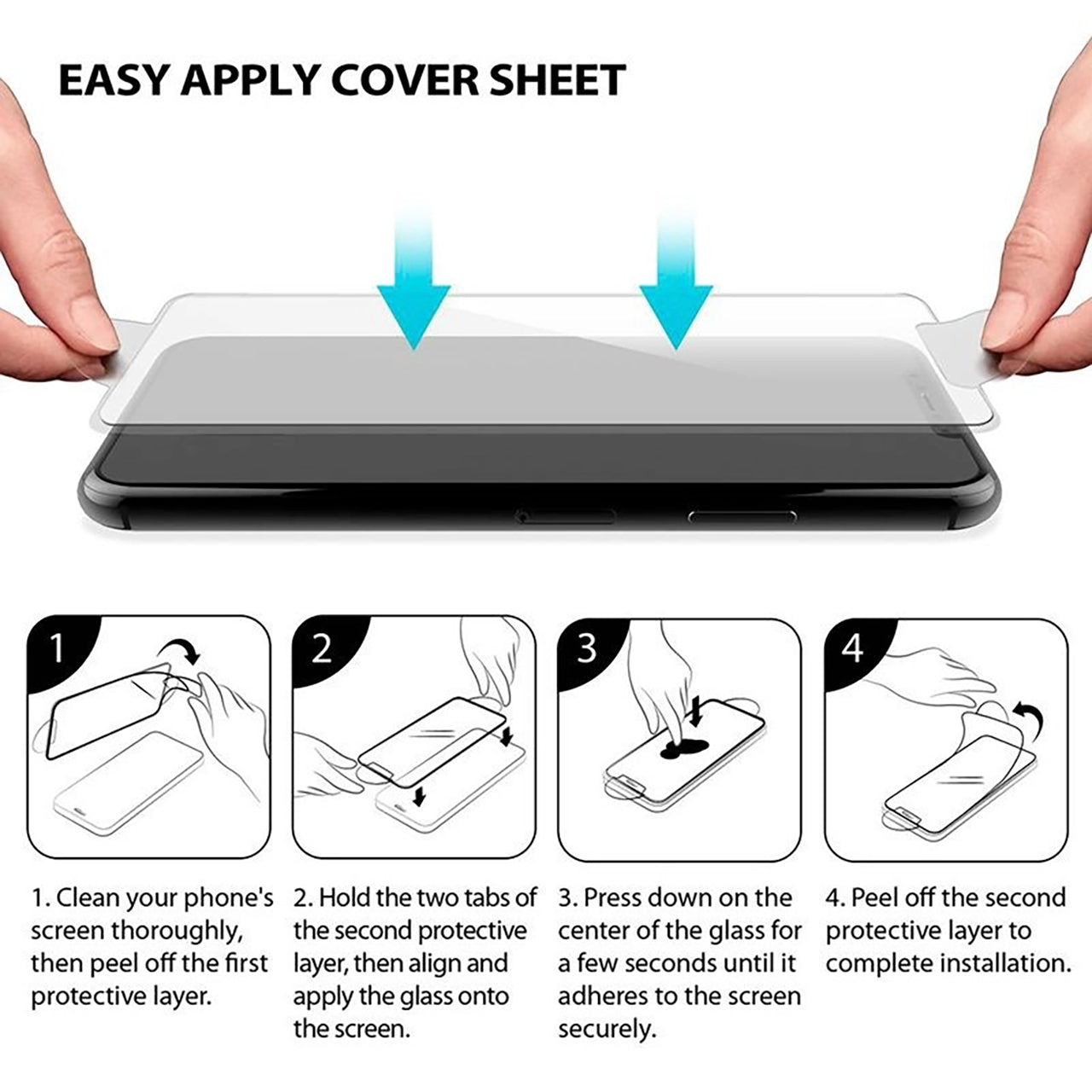 EASY APPLY COVER SHEET

1

2

3

4

1. Clean your phone's screen thoroughly, then peel off the first protective layer.

2. Hold the two tabs of the second protective layer, then align and apply the glass onto the screen.

3. Press down on the center of the glass for a few seconds until it adheres to the screen securely.

4. Peel off the second protective layer to complete installation.